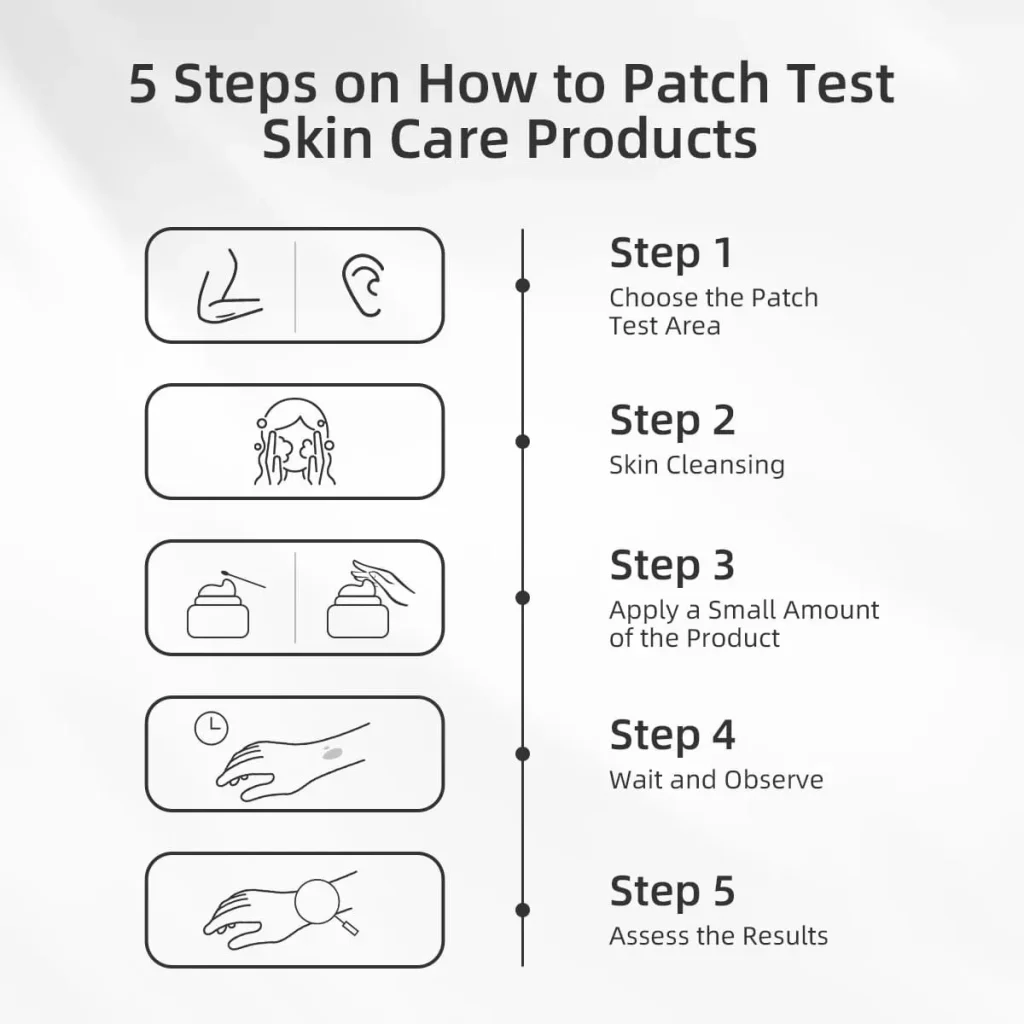 5 Steps on How to Patch Test Skin Care Products

Step 1
Choose the Patch Test Area

Step 2
Skin Cleansing

Step 3
Apply a Small Amount of the Product

Step 4
Wait and Observe

Step 5
Assess the Results